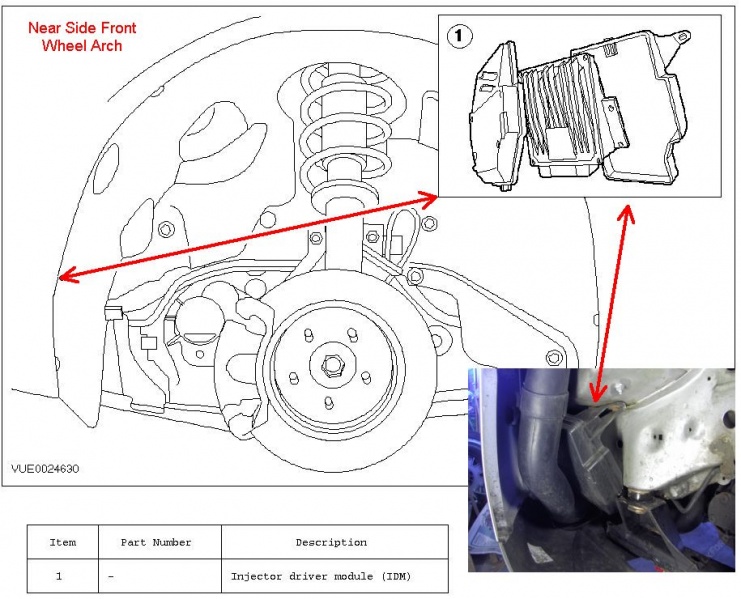 Near Side Front Wheel Arch

1

VUE0024630

| Item | Part Number | Description |
|---|---|---|
| 1 | - | Injector driver module (IDM) |